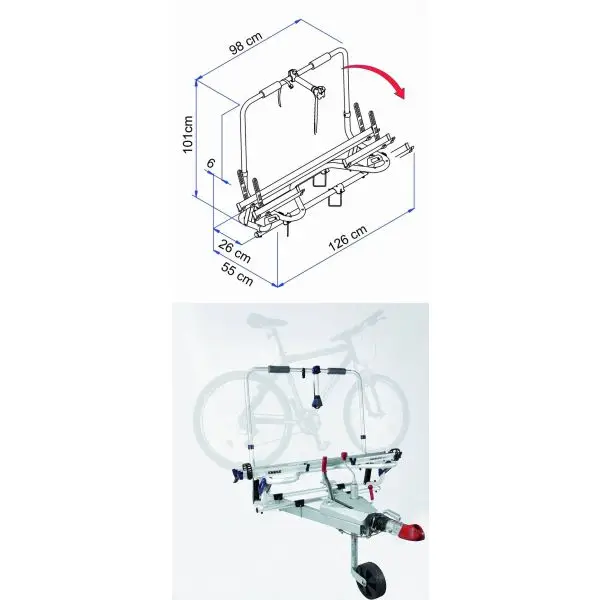 98 cm
101cm
6
26 cm
55 cm
126 cm