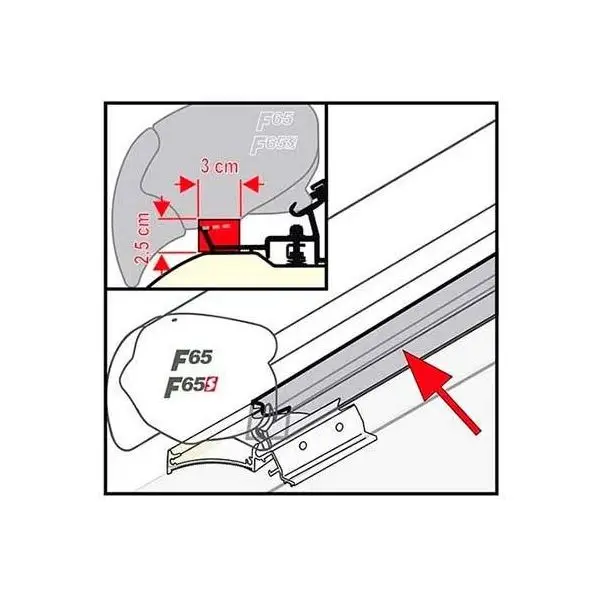 F65
F65S
3 cm
2.5 cm
F65
F65S